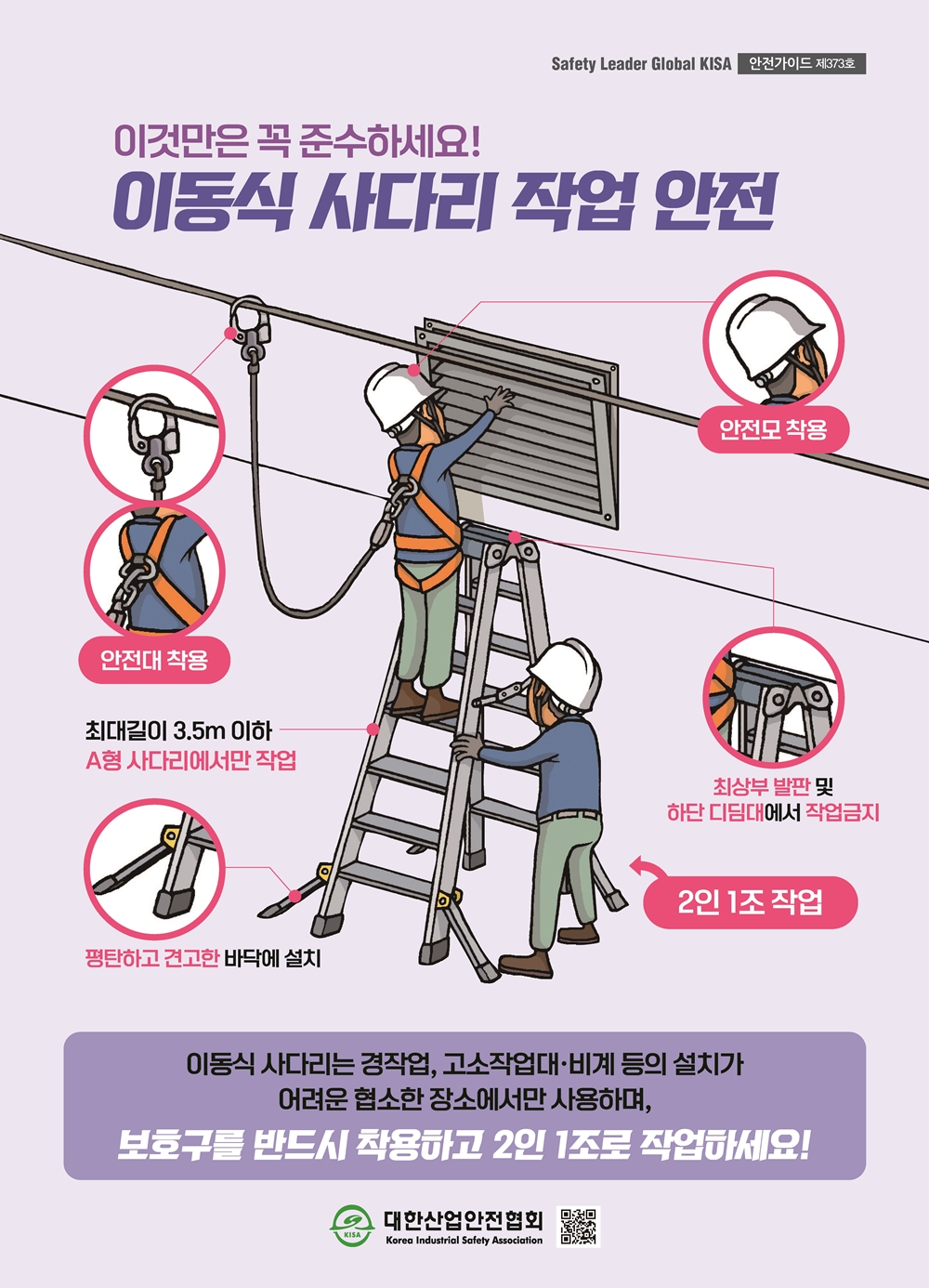 Safety Leader Global KISA 안전가이드 제373호

이것만은 꼭 준수하세요!
이동식 사다리 작업 안전

안전모 착용

안전대 착용

최대길이 3.5m 이하
A형 사다리에서만 작업

최상부 발판 및
하단 디딤대에서 작업금지

2인 1조 작업

평탄하고 견고한 바닥에 설치

이동식 사다리는 경작업, 고소작업대·비계 등의 설치가
어려운 협소한 장소에서만 사용하며,
보호구를 반드시 착용하고 2인 1조로 작업하세요!

KISA 대한산업안전협회 Korea Industrial Safety Association